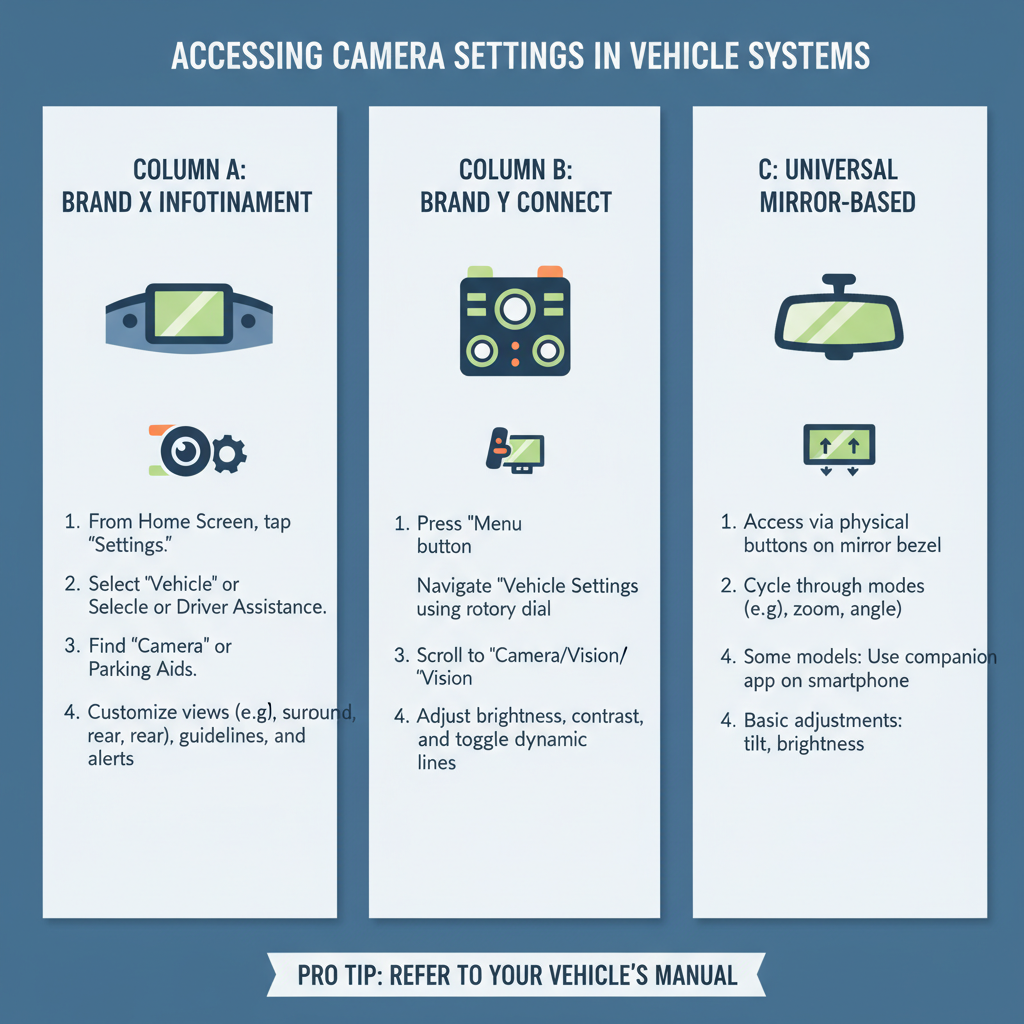 ACCESSING CAMERA SETTINGS IN VEHICLE SYSTEMS

COLUMN A: BRAND X INFOTINAMENT

1. From Home Screen, tap "Settings."

2. Select "Vehicle" or Selecle or Driver Assistance.

3. Find "Camera" or Parking Aids.

4. Customize views (e.g), suround, rear, rear), guidelines, and alerts

COLUMN B: BRAND Y CONNECT

1. Press "Menu button

Navigate "Vehicle Settings using rotory dial

3. Scroll to "Camera/Vision/ 'Vision

4. Adjust brightness, contrast, and toggle dynamic lines

C: UNIVERSAL MIRROR-BASED

1. Access via physical buttons on mirror bezel

2. Cycle through modes (e.g), zoom, angle)

4. Some models: Use companion app on smartphone

4. Basic adjustments: tilt, brightness

PRO TIP: REFER TO YOUR VEHICLE'S MANUAL