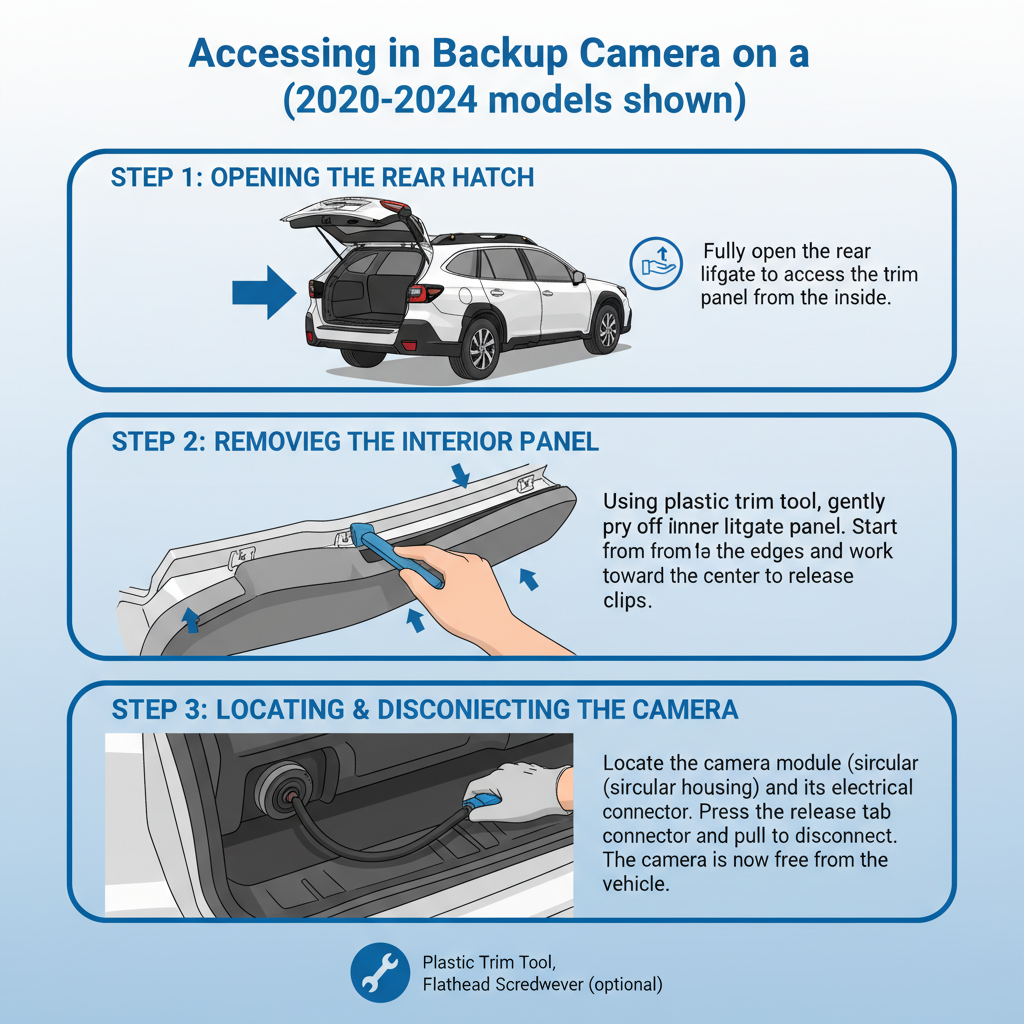 Accessing in Backup Camera on a
(2020-2024 models shown)

STEP 1: OPENING THE REAR HATCH

Fully open the rear lifgate to access the trim panel from the inside.

STEP 2: REMOVIEG THE INTERIOR PANEL

Using plastic trim tool, gently pry off iinner litgate panel. Start from from la the edges and work toward the center to release clips.

STEP 3: LOCATING & DISCONIECTING THE CAMERA

Locate the camera module (sircular (sircular housing) and its electrical connector. Press the release tab connector and pull to disconnect. The camera is now free from the vehicle.

Plastic Trim Tool,
Flathead Scredwever (optional)