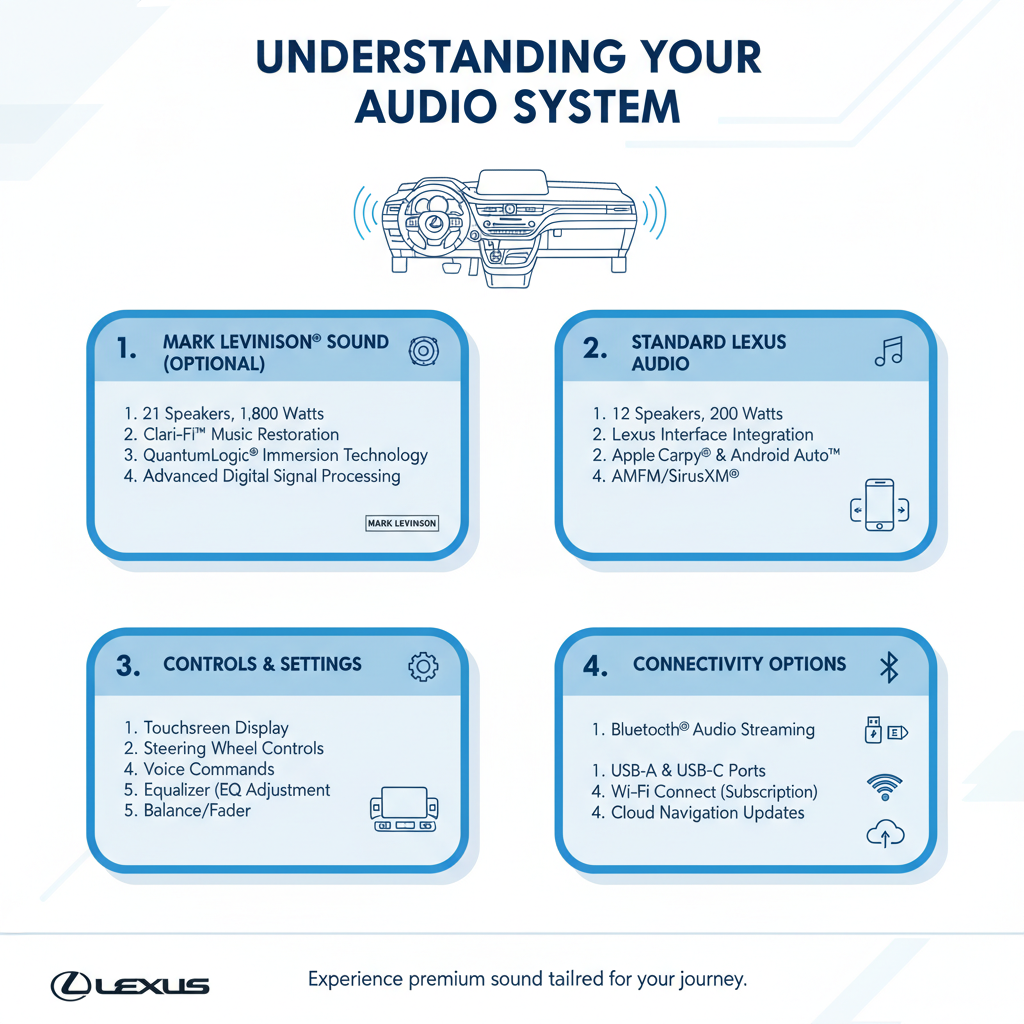 UNDERSTANDING YOUR AUDIO SYSTEM

1. MARK LEVINISON® SOUND (OPTIONAL)

1. 21 Speakers, 1,800 Watts
2. Clari-Fi™ Music Restoration
3. QuantumLogic® Immersion Technology
4. Advanced Digital Signal Processing

MARK LEVINSON

2. STANDARD LEXUS AUDIO

1. 12 Speakers, 200 Watts
2. Lexus Interface Integration
2. Apple Carpy® & Android Auto™
4. AMFM/SirusXM®

3. CONTROLS & SETTINGS

1. Touchsreen Display
2. Steering Wheel Controls
4. Voice Commands
5. Equalizer (EQ Adjustment
5. Balance/Fader

4. CONNECTIVITY OPTIONS

1. Bluetooth® Audio Streaming

1. USB-A & USB-C Ports
4. Wi-Fi Connect (Subscription)
4. Cloud Navigation Updates

LEXUS

Experience premium sound tailred for your journey.