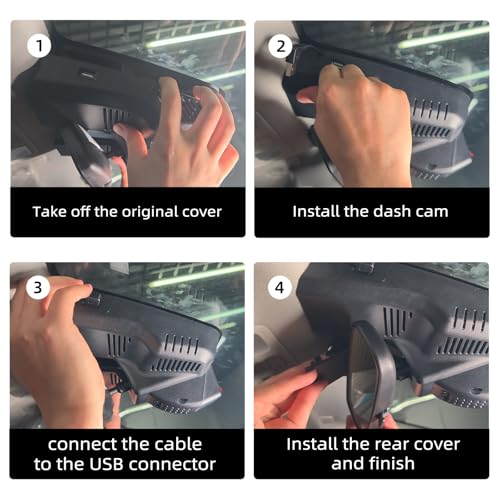 1
Take off the original cover

2
Install the dash cam

3
connect the cable to the USB connector

4
Install the rear cover and finish