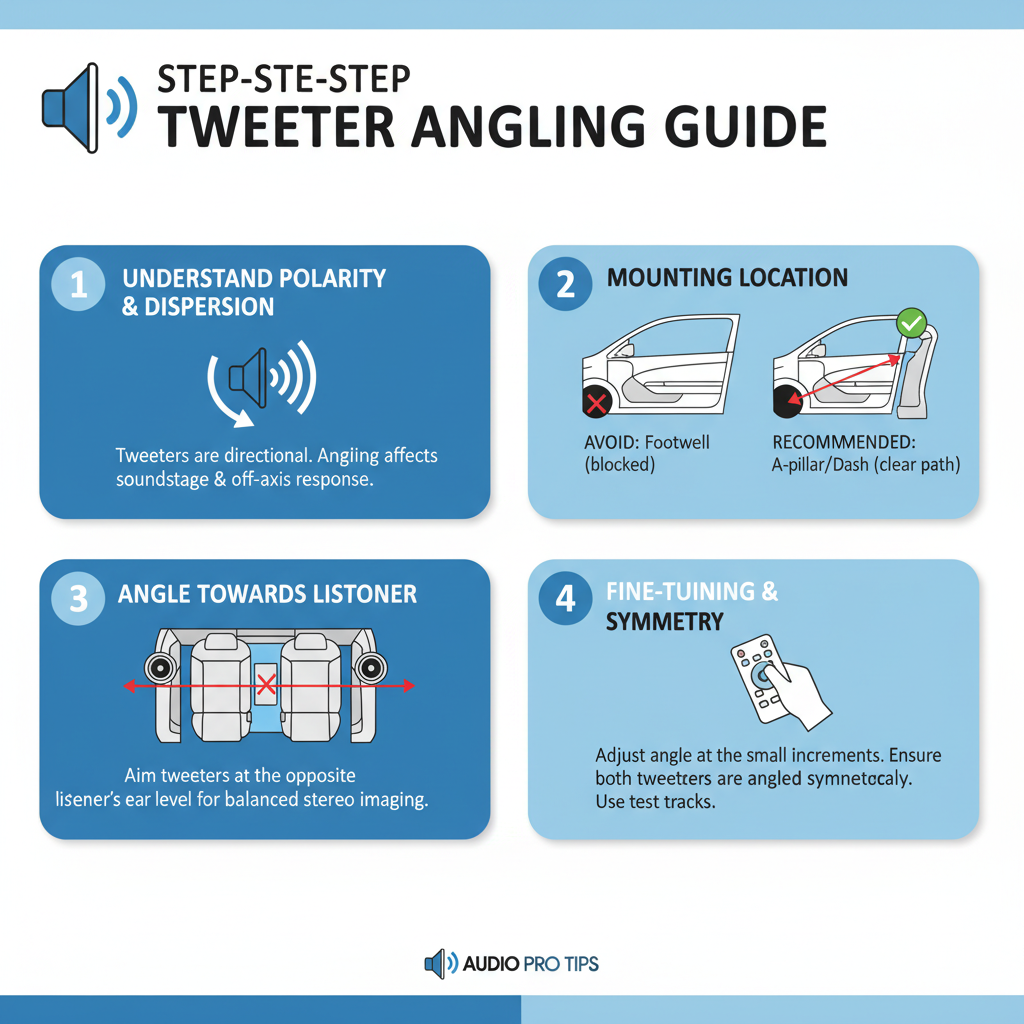 STEP-STE-STEP
TWEETER ANGLING GUIDE

1 UNDERSTAND POLARITY & DISPERSION

Tweeters are directional. Angiing affects soundstage & off-axis response.

2 MOUNTING LOCATION

AVOID: Footwell (blocked)

RECOMMENDED: A-pillar/Dash (clear path)

3 ANGLE TOWARDS LISTONER

Aim tweeters at the opposite lisener's ear level for balanced stereo imaging.

4 FINE-TUINING & SYMMETRY

Adjust angle at the small increments. Ensure both tweeters are angled symnetocaly. Use test tracks.

AUDIO PRO TIPS