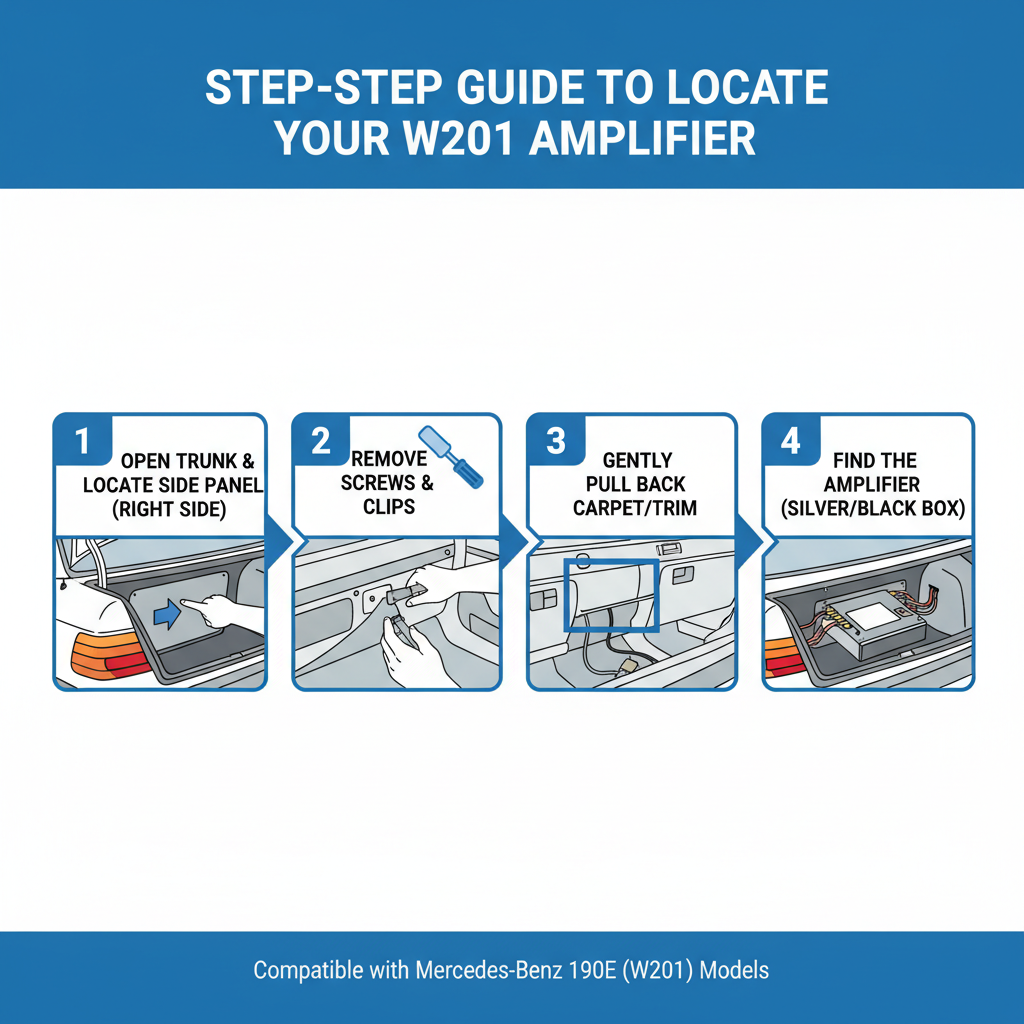 STEP-STEP GUIDE TO LOCATE YOUR W201 AMPLIFIER

1
OPEN TRUNK & LOCATE SIDE PANEL (RIGHT SIDE)

2
REMOVE SCREWS & CLIPS

3
GENTLY PULL BACK CARPET/TRIM

4
FIND THE AMPLIFIER (SILVER/BLACK BOX)

Compatible with Mercedes-Benz 190E (W201) Models